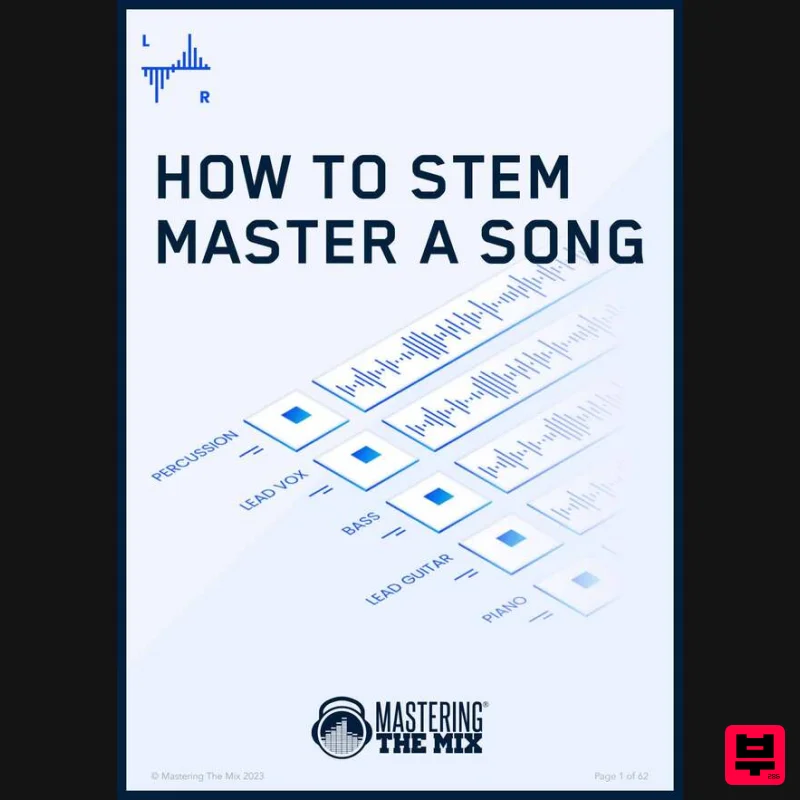 L

R

HOW TO STEM MASTER A SONG

PERCUSSION

LEAD VOX

BASS

LEAD GUITAR

PIANO

MASTERING® THE MIX

© Mastering The Mix 2023

Page 1 of 62